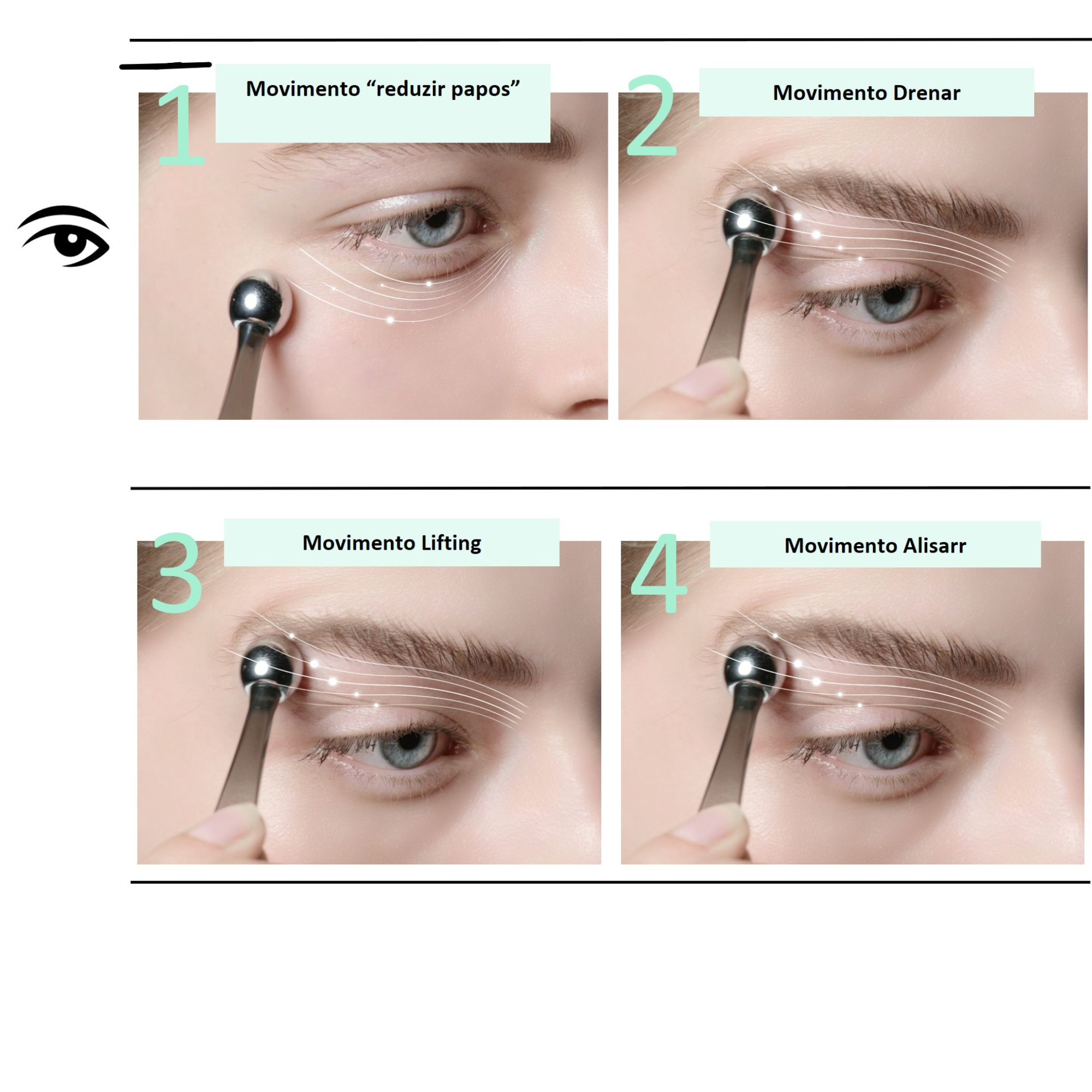 1
Movimento “reduzir papos”

2
Movimento Drenar

3
Movimento Lifting

4
Movimento Alisarr